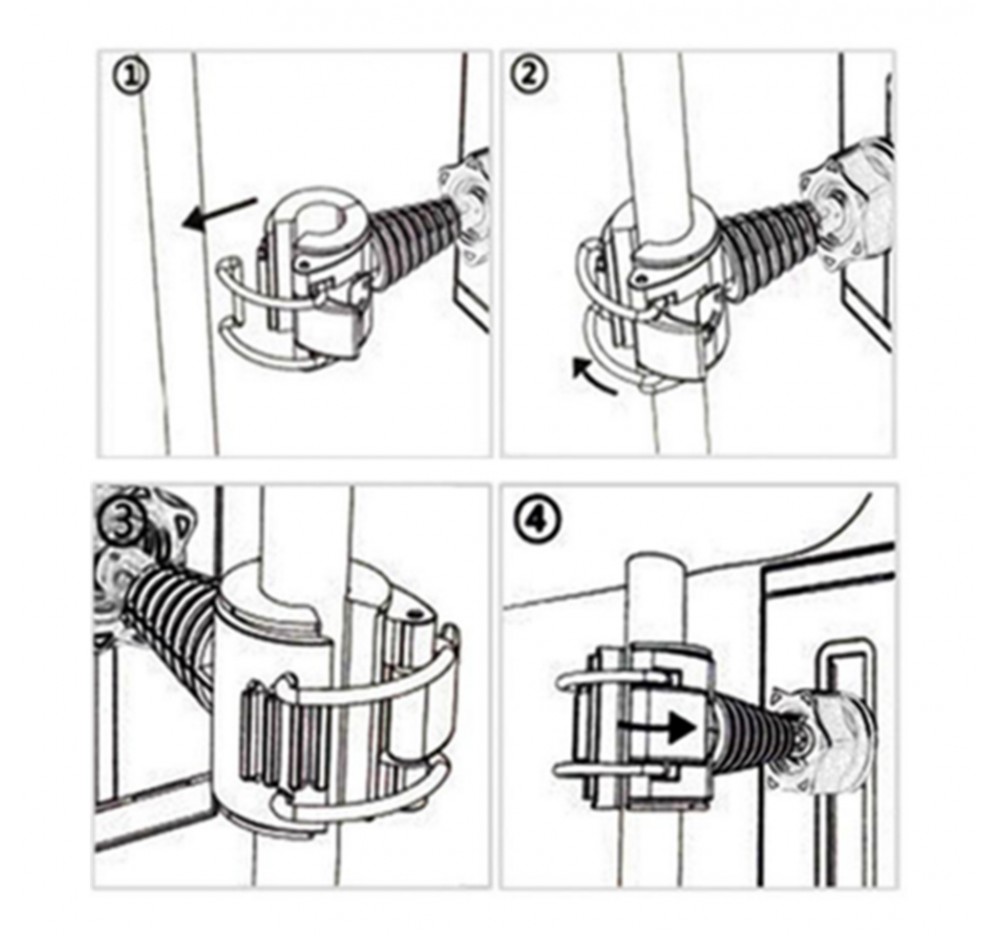 ①

②

③

④